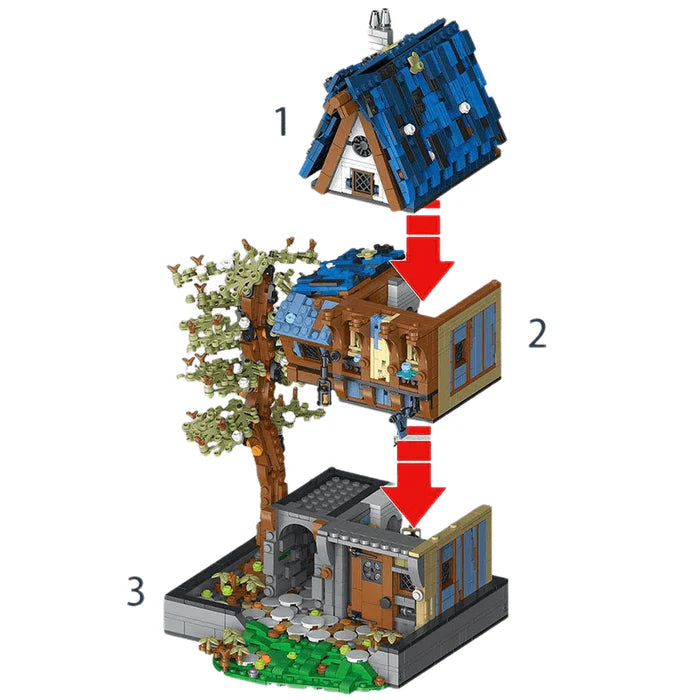 1

2

3