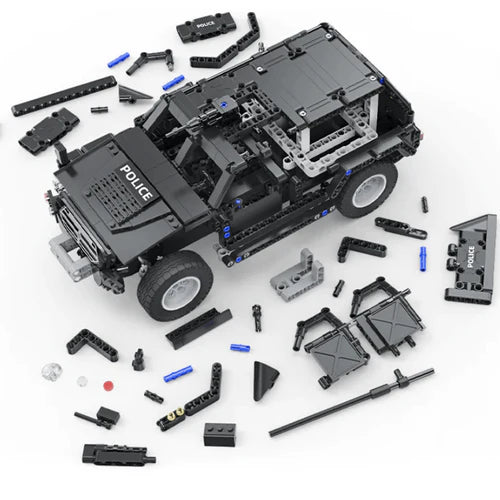 POLICE

POLICE

POLICE