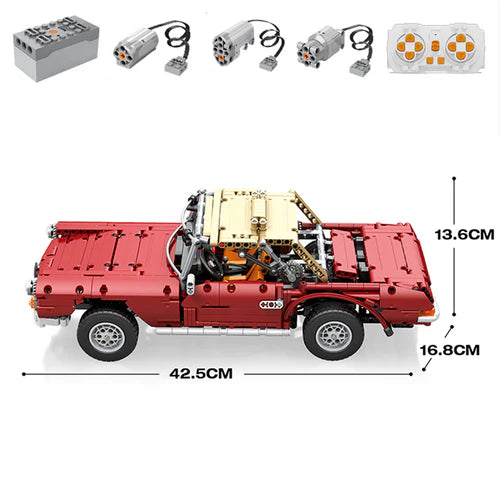 13.6CM

16.8CM

42.5CM